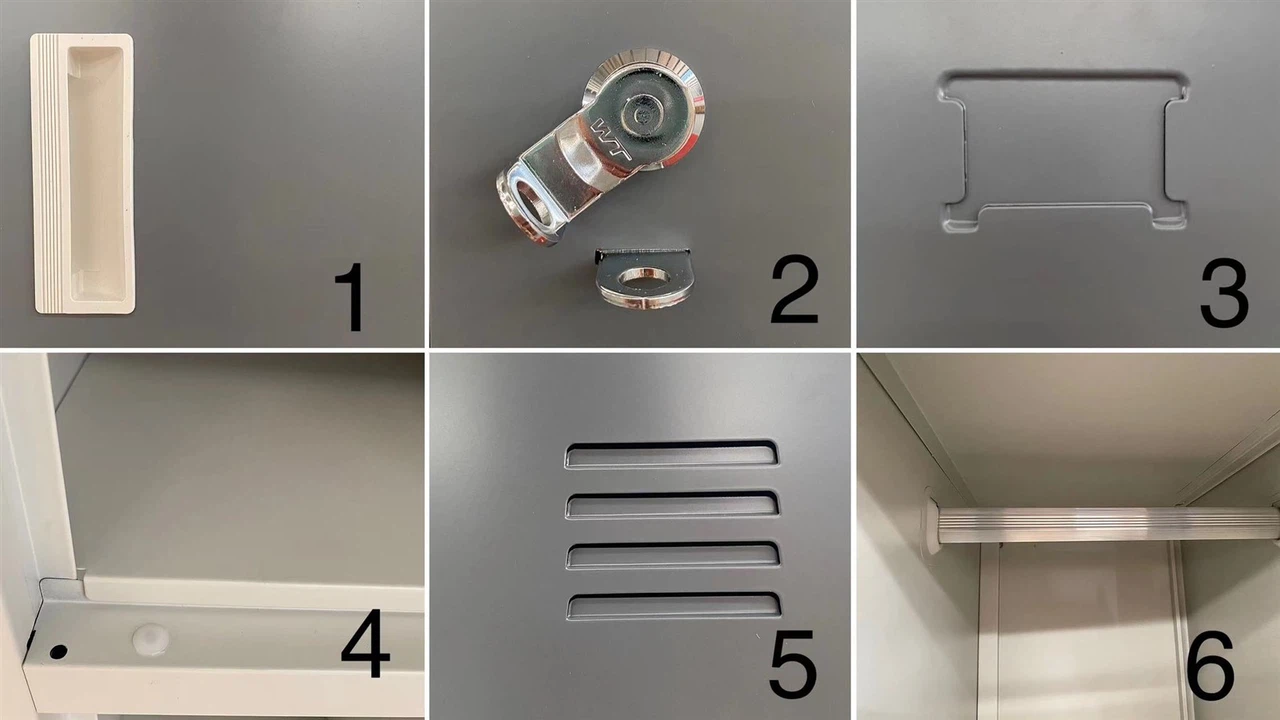 1

WJT

2

3

4

5

6